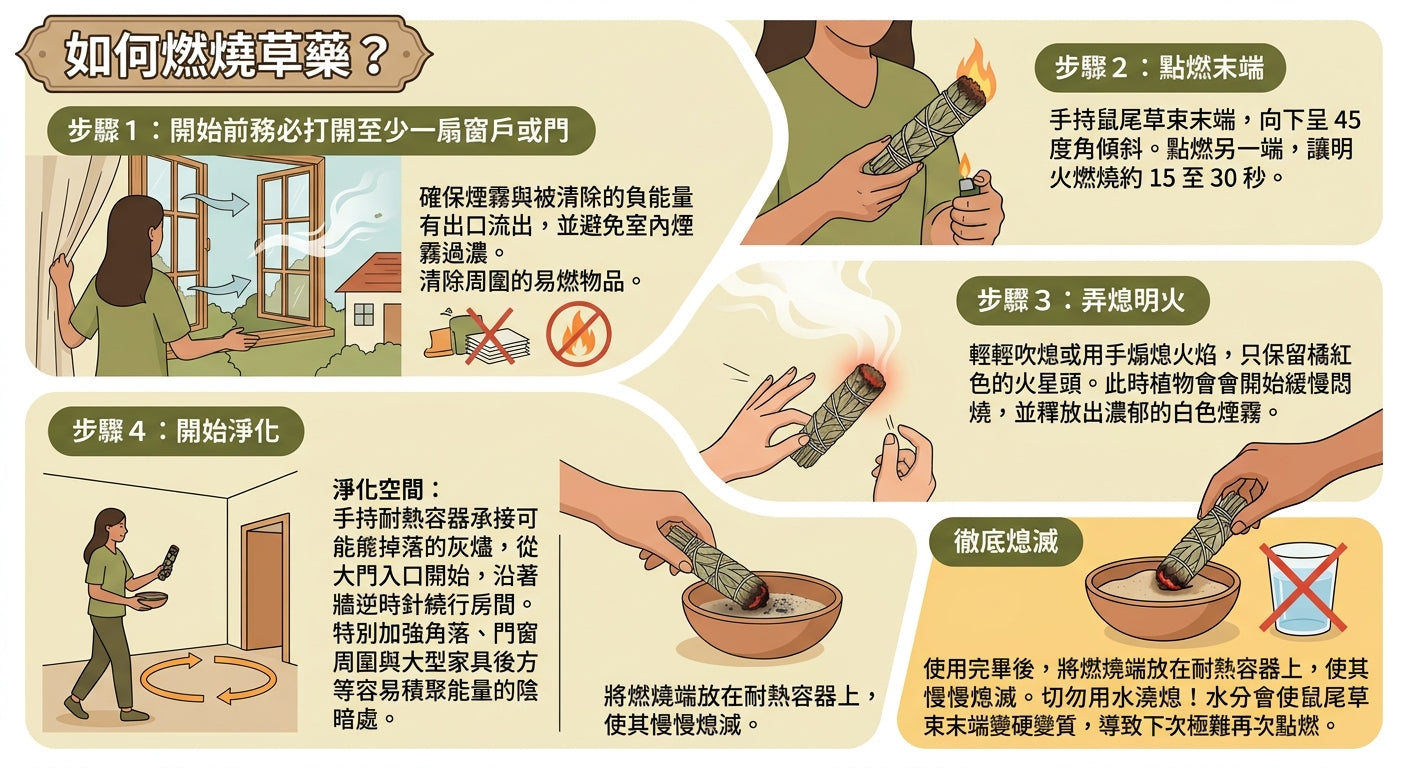 如何燃燒草藥？

步驟 1：開始前務必打開至少一扇窗戶或門

確保煙霧與被清除的負能量有出口流出，並避免室內煙霧過濃。
清除周圍的易燃物品。

步驟 2：點燃末端

手持鼠尾草束末端，向下呈 45 度角傾斜。點燃另一端，讓明火燃燒約 15 至 30 秒。

步驟 3：弄熄明火

輕輕吹熄或用手煽熄火焰，只保留橘紅色的火星頭。此時植物會會開始緩慢悶燒，並釋放出濃郁的白色煙霧。

步驟 4：開始淨化

淨化空間：
手持耐熱容器承接可能能掉落的灰燼，從大門入口開始，沿著牆逆時針繞行房間。特別加強角落、門窗周圍與大型家具後方等容易積聚能量的陰暗處。

將燃燒端放在耐熱容器上，使其慢慢熄滅。

徹底熄滅

使用完畢後，將燃燒端放在耐熱容器上，使其慢慢熄滅。切勿用水澆熄！水分會使鼠尾草束末端變硬變質，導致下次極難再次點燃。